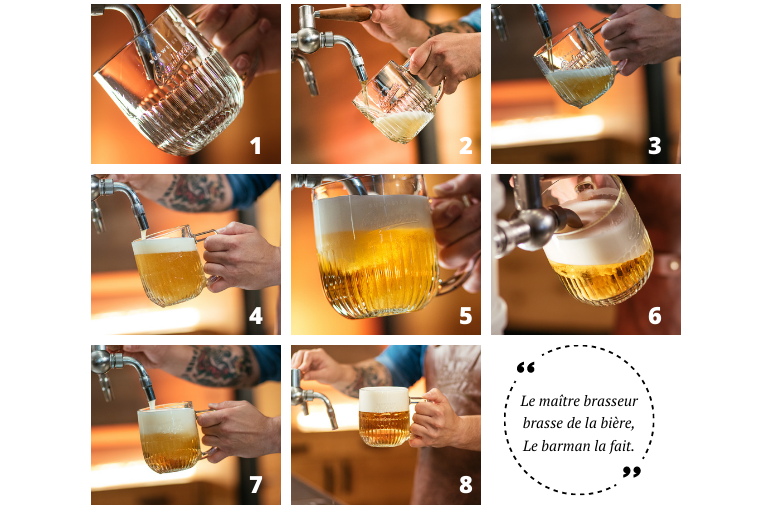 1

2

3

4

5

6

7

8

“ Le maître brasseur brasse de la bière, Le barman la fait. ”